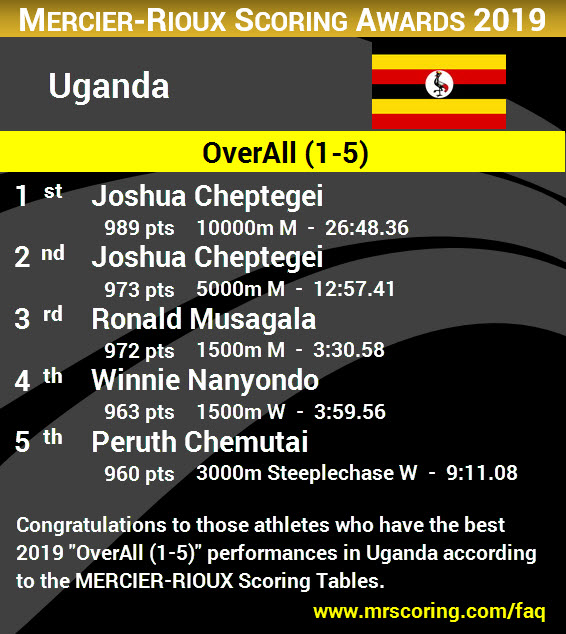 MERCIER-RIOUX SCORING AWARDS 2019

Uganda

OverAll (1-5)

1 st Joshua Cheptegei
989 pts 10000m M - 26:48.36

2 nd Joshua Cheptegei
973 pts 5000m M - 12:57.41

3 rd Ronald Musagala
972 pts 1500m M - 3:30.58

4 th Winnie Nanyondo
963 pts 1500m W - 3:59.56

5 th Peruth Chemutai
960 pts 3000m Steeplechase W - 9:11.08

Congratulations to those athletes who have the best 2019 "OverAll (1-5)" performances in Uganda according to the MERCIER-RIOUX Scoring Tables.

www.mrscoring.com/faq