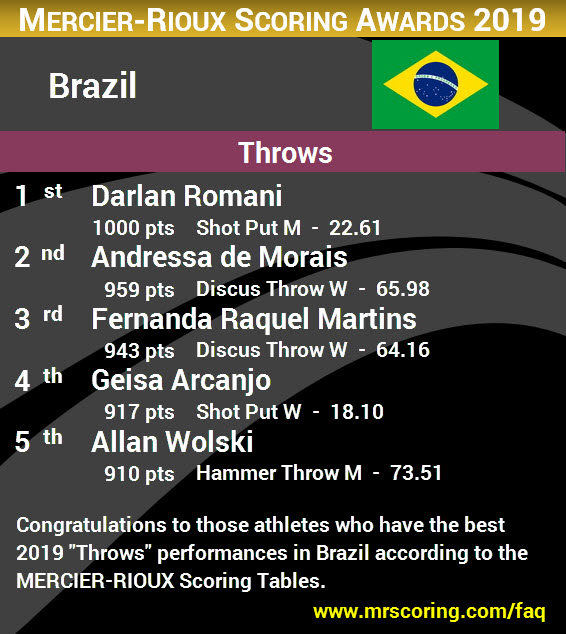 MERCIER-RIOUX SCORING AWARDS 2019

Brazil

Throws

1 st Darlan Romani
1000 pts Shot Put M - 22.61

2 nd Andressa de Morais
959 pts Discus Throw W - 65.98

3 rd Fernanda Raquel Martins
943 pts Discus Throw W - 64.16

4 th Geisa Arcanjo
917 pts Shot Put W - 18.10

5 th Allan Wolski
910 pts Hammer Throw M - 73.51

Congratulations to those athletes who have the best 2019 "Throws" performances in Brazil according to the MERCIER-RIOUX Scoring Tables.

www.mrscoring.com/faq